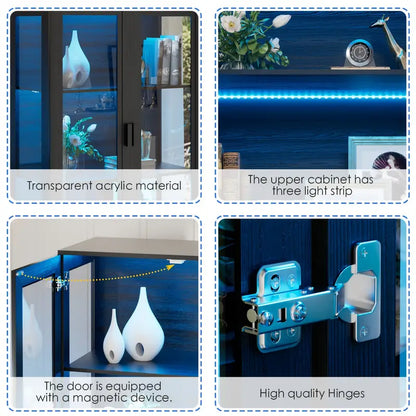 Transparent acrylic material

The upper cabinet has three light strip

The door is equipped with a magnetic device.

High quality Hinges