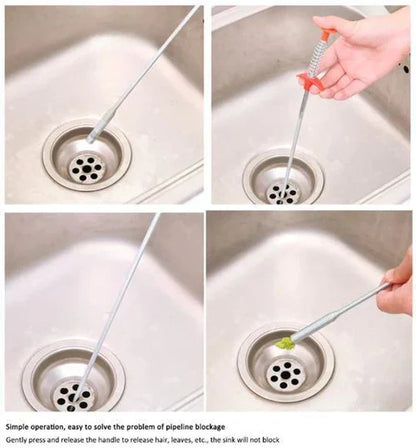 Simple operation, easy to solve the problem of pipeline blockage

Gently press and release the handle to release hair, leaves, etc., the sink will not block